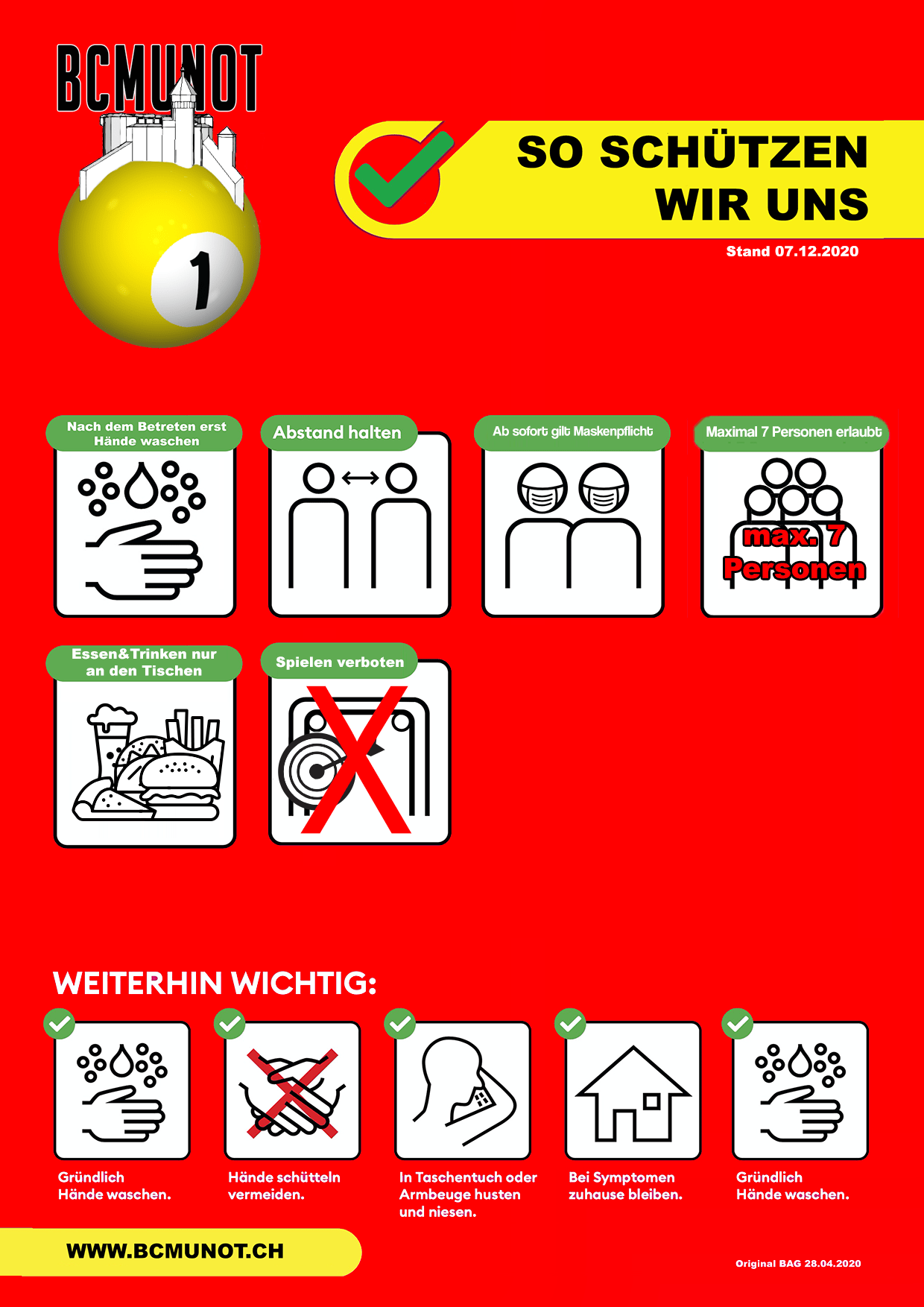 BCMUNOT

1

SO SCHÜTZEN WIR UNS

Stand 07.12.2020

Nach dem Betreten erst Hände waschen

Abstand halten

Ab sofort gilt Maskenpflicht

Maximal 7 Personen erlaubt

max. 7 Personen

Essen&Trinken nur an den Tischen

Spielen verboten

WEITERHIN WICHTIG:

Gründlich Hände waschen.

Hände schütteln vermeiden.

In Taschentuch oder Armbeuge husten und niesen.

Bei Symptomen zuhause bleiben.

Gründlich Hände waschen.

WWW.BCMUNOT.CH

Original BAG 28.04.2020